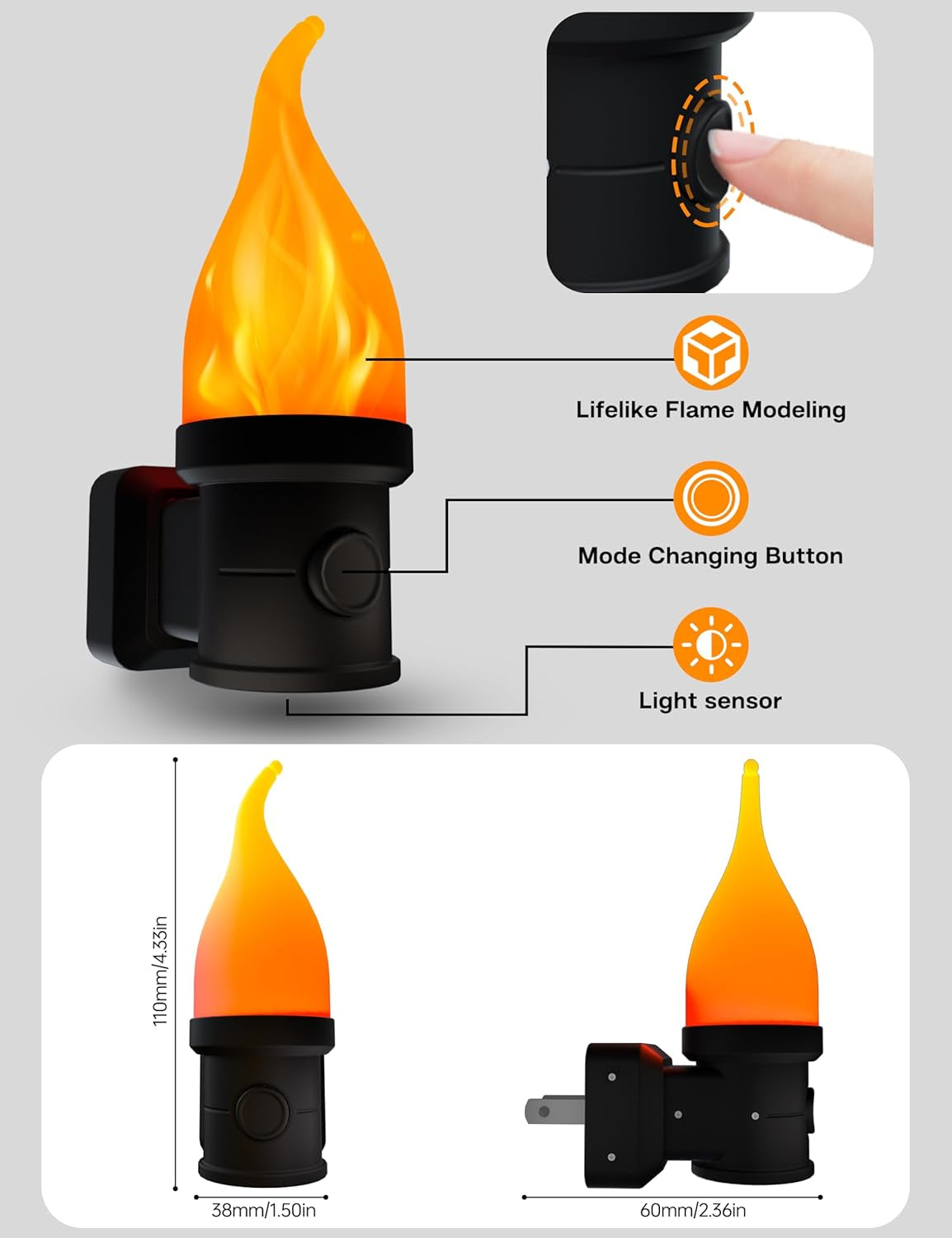 Lifelike Flame Modeling

Mode Changing Button

Light sensor

110mm/4.33in

38mm/1.50in

60mm/2.36in