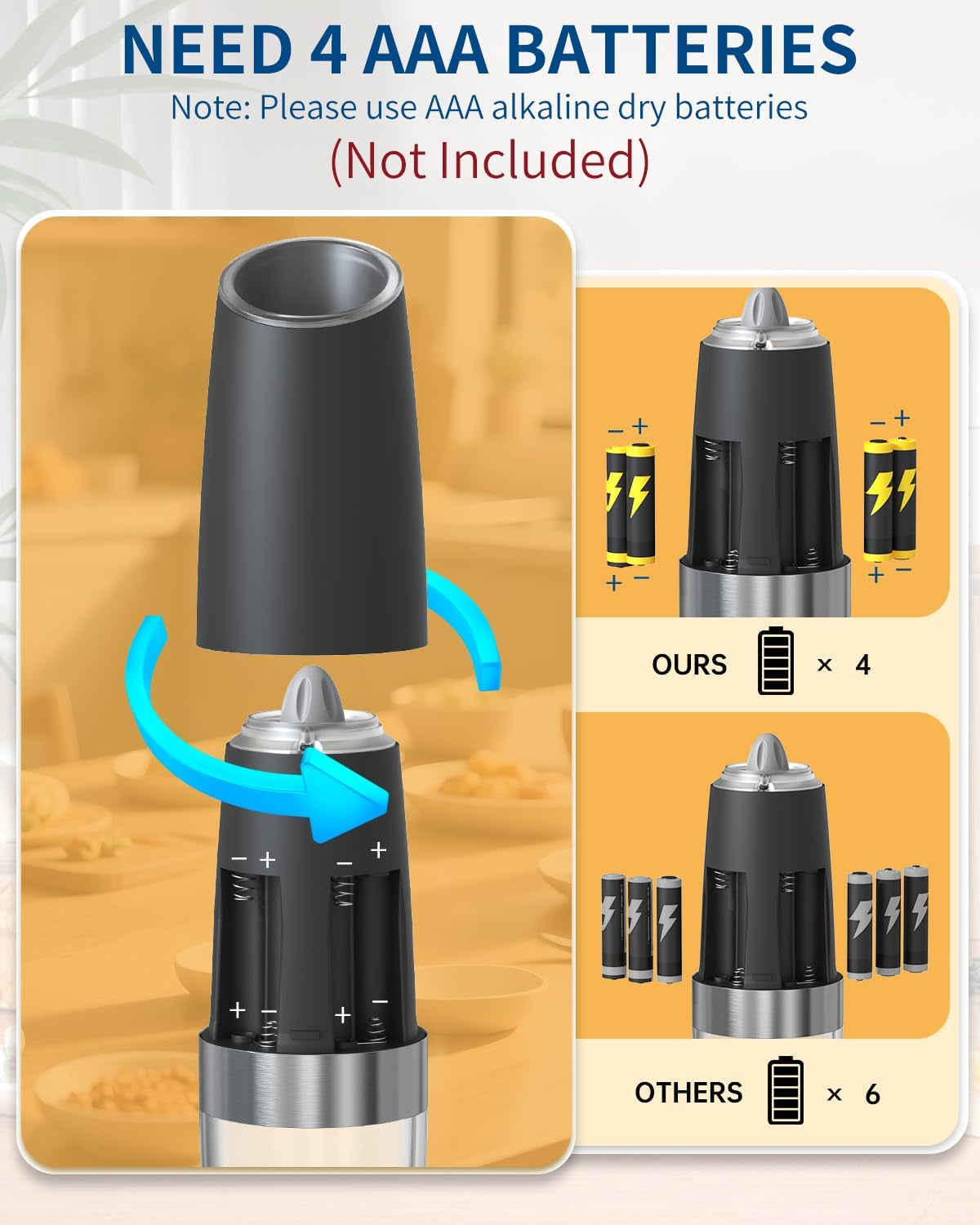 NEED 4 AAA BATTERIES
Note: Please use AAA alkaline dry batteries
(Not Included)

− + − +
+ − + −

− + − +
+ − + −

OURS × 4

OTHERS × 6