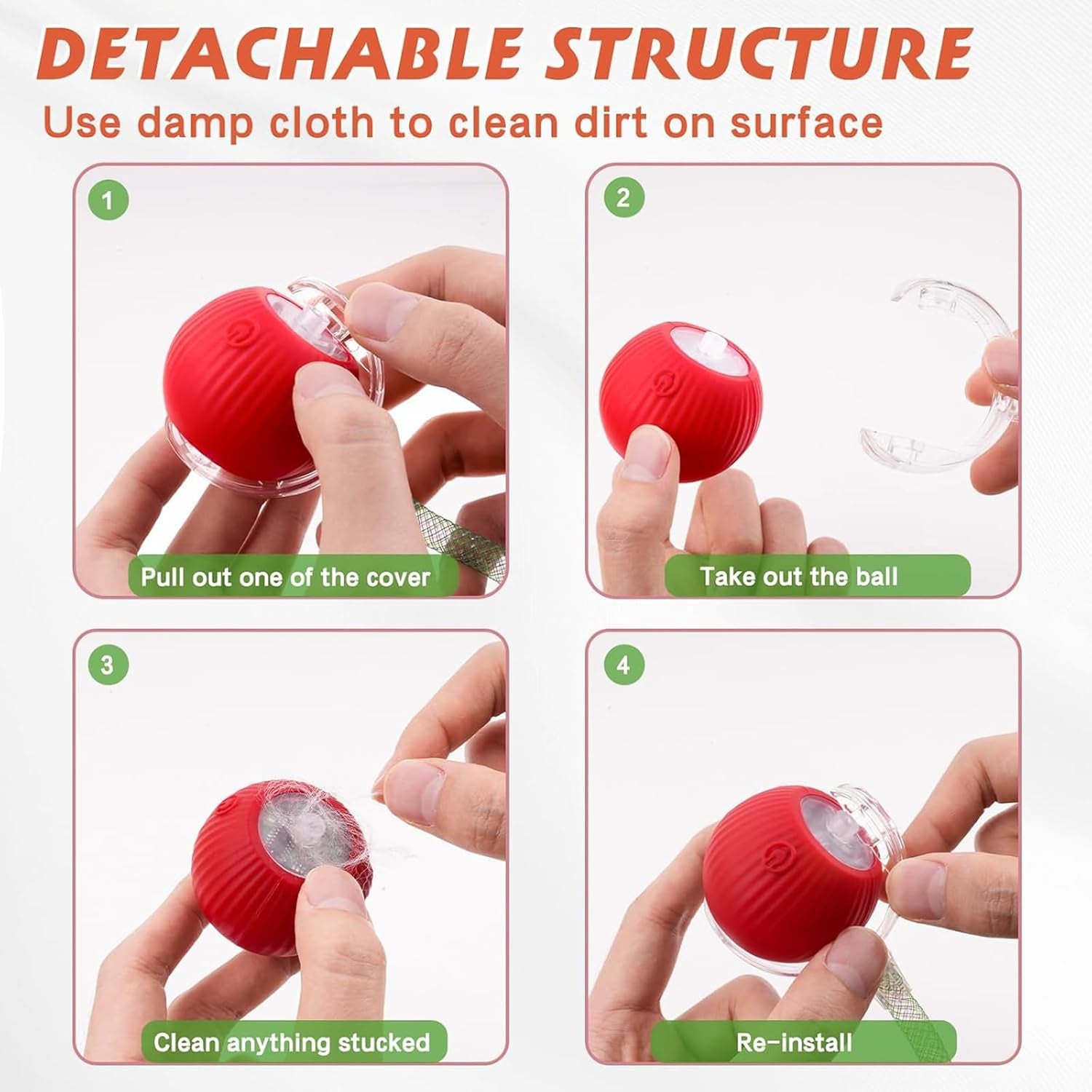 DETACHABLE STRUCTURE
Use damp cloth to clean dirt on surface

1
Pull out one of the cover

2
Take out the ball

3
Clean anything stucked

4
Re-install